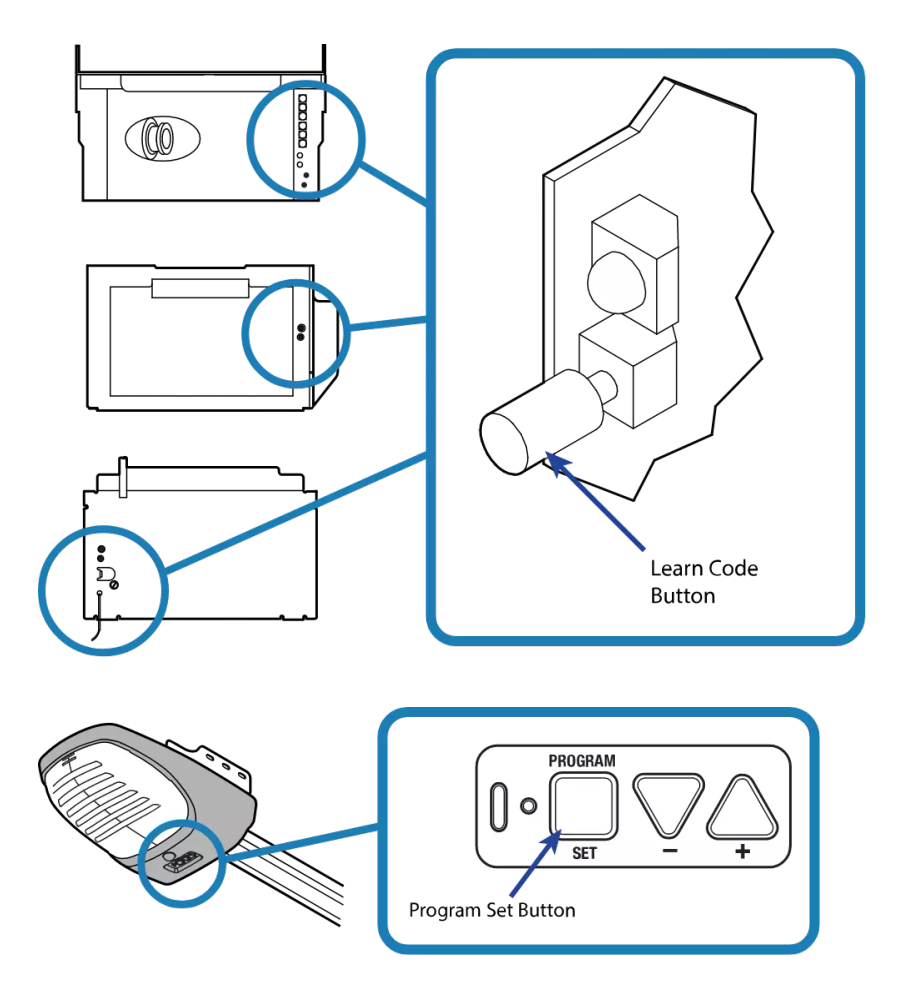 Learn Code Button

PROGRAM

SET

−

+

Program Set Button