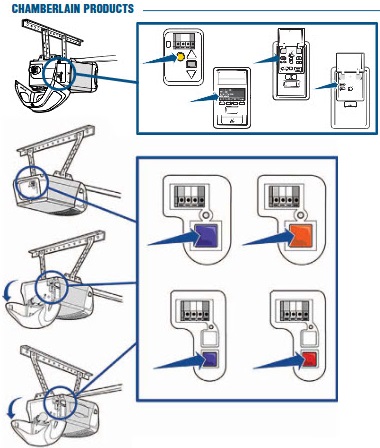 CHAMBERLAIN PRODUCTS