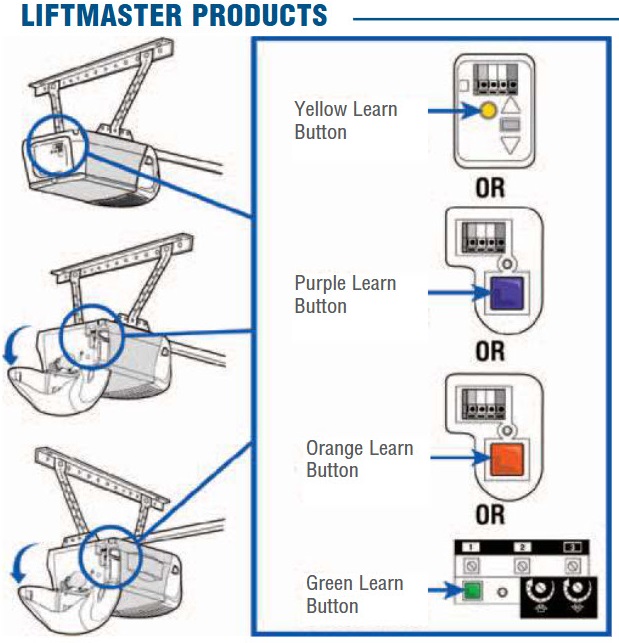 LIFTMASTER PRODUCTS

Yellow Learn Button

OR

Purple Learn Button

OR

Orange Learn Button

OR

1 2 3

Green Learn Button