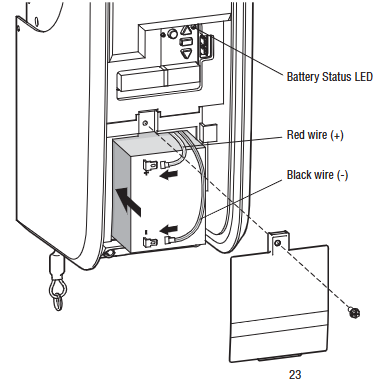 Battery Status LED

Red wire (+)

Black wire (-)

+

-

23