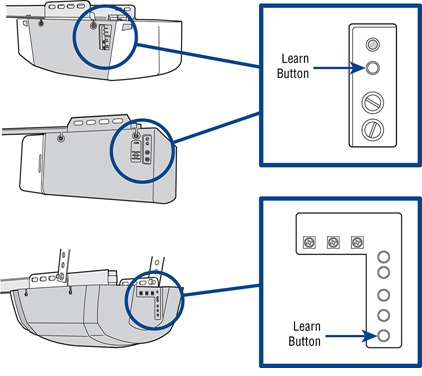 Learn Button

Learn Button