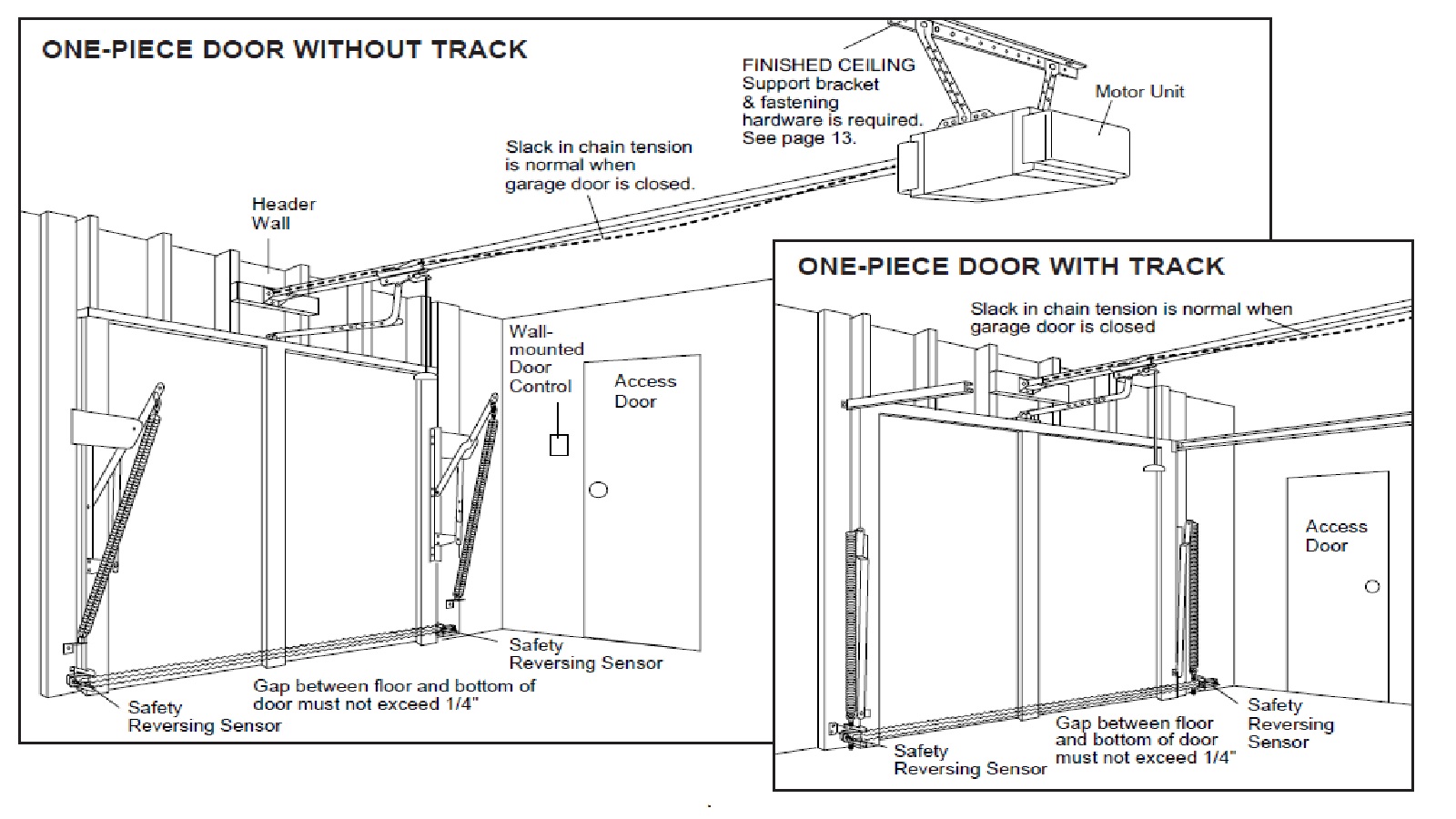 ONE-PIECE DOOR WITHOUT TRACK

FINISHED CEILING
Support bracket & fastening hardware is required. See page 13.

Motor Unit

Slack in chain tension is normal when garage door is closed.

Header Wall

Wall-mounted Door Control

Access Door

Safety Reversing Sensor

Gap between floor and bottom of door must not exceed 1/4"

Safety Reversing Sensor

ONE-PIECE DOOR WITH TRACK

Slack in chain tension is normal when garage door is closed

Access Door

Safety Reversing Sensor

Gap between floor and bottom of door must not exceed 1/4"

Safety Reversing Sensor